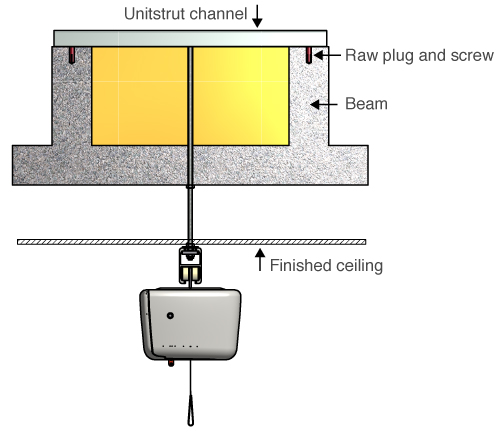 Unitstrut channel

Raw plug and screw

Beam

Finished ceiling